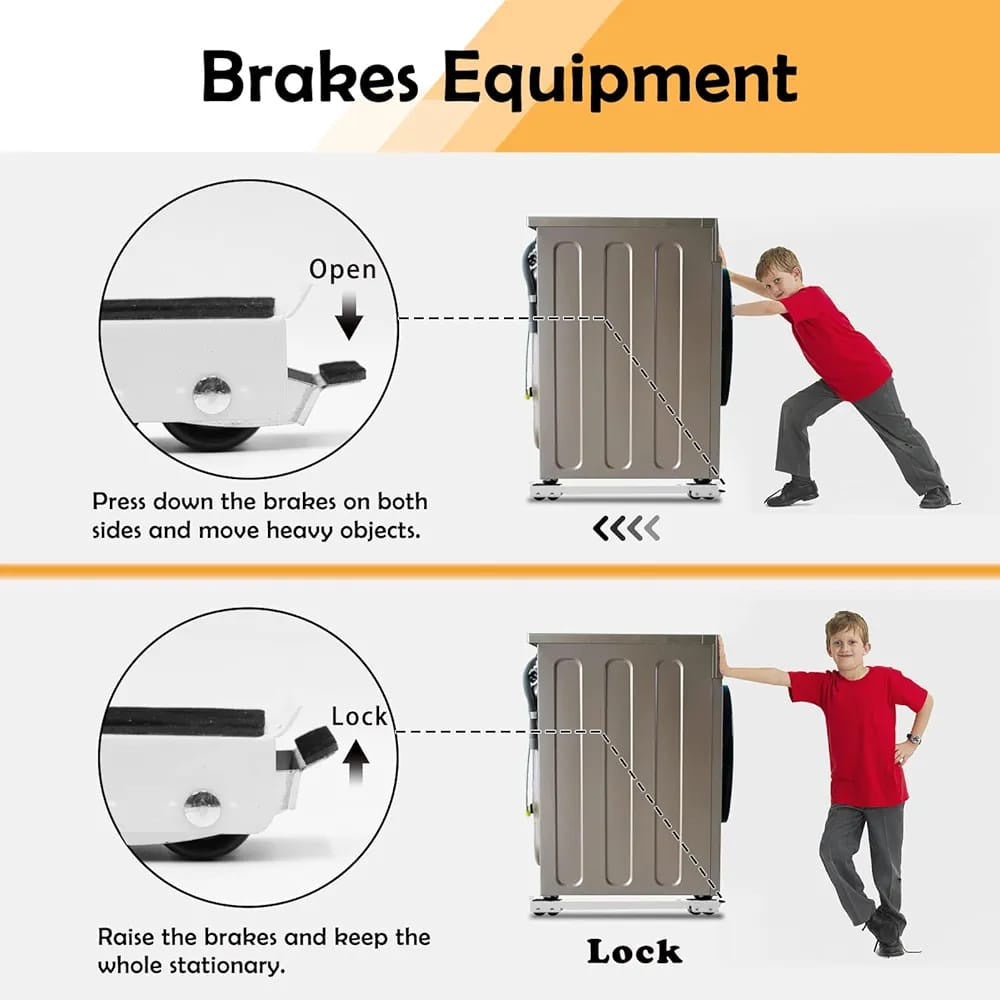 Brakes Equipment

Open

Press down the brakes on both sides and move heavy objects.

Lock

Raise the brakes and keep the whole stationary.

Lock