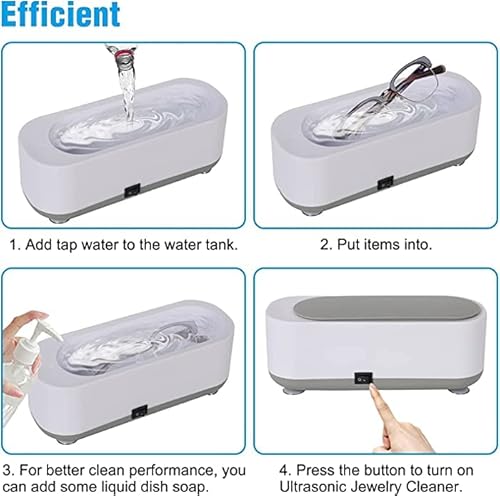 Efficient

1. Add tap water to the water tank.

2. Put items into.

3. For better clean performance, you can add some liquid dish soap.

4. Press the button to turn on Ultrasonic Jewelry Cleaner.